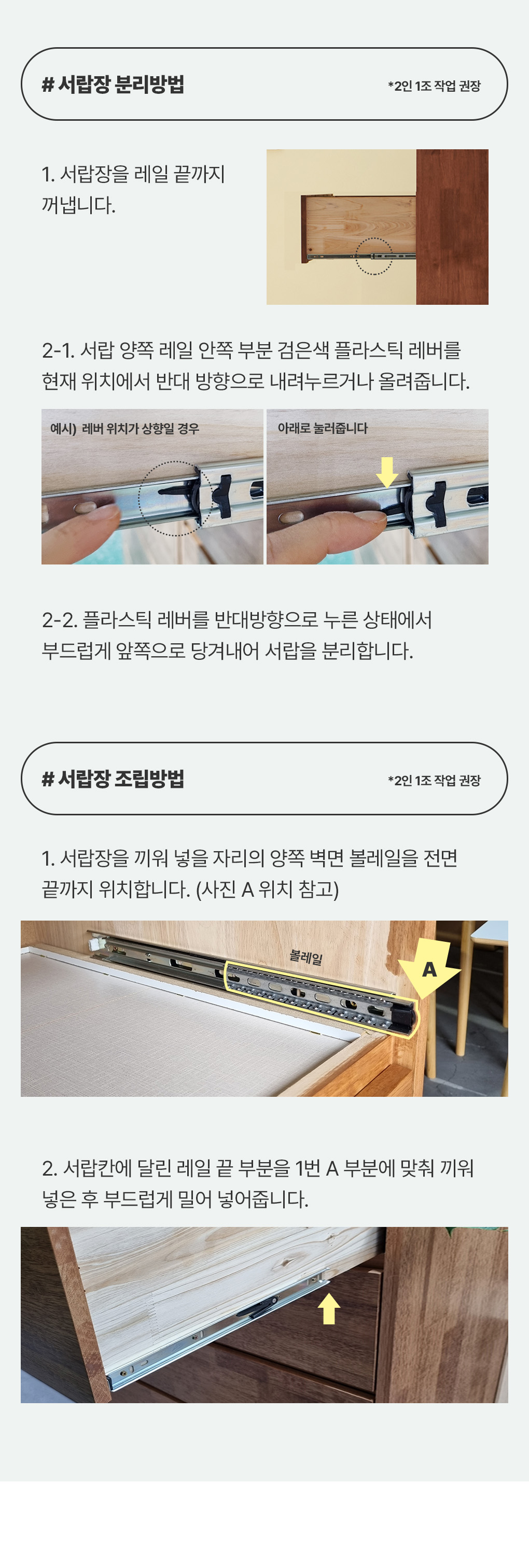 # 서랍장 분리방법

*2인 1조 작업 권장

1. 서랍장을 레일 끝까지 꺼냅니다.

2-1. 서랍 양쪽 레일 안쪽 부분 검은색 플라스틱 레버를 현재 위치에서 반대 방향으로 내려누르거나 올려줍니다.

예시) 레버 위치가 상향일 경우

아래로 눌러줍니다

2-2. 플라스틱 레버를 반대방향으로 누른 상태에서 부드럽게 앞쪽으로 당겨내어 서랍을 분리합니다.

# 서랍장 조립방법

*2인 1조 작업 권장

1. 서랍장을 끼워 넣을 자리의 양쪽 벽면 볼레일을 전면 끝까지 위치합니다. (사진 A 위치 참고)

볼레일

A

2. 서랍칸에 달린 레일 끝 부분을 1번 A 부분에 맞춰 끼워 넣은 후 부드럽게 밀어 넣어줍니다.