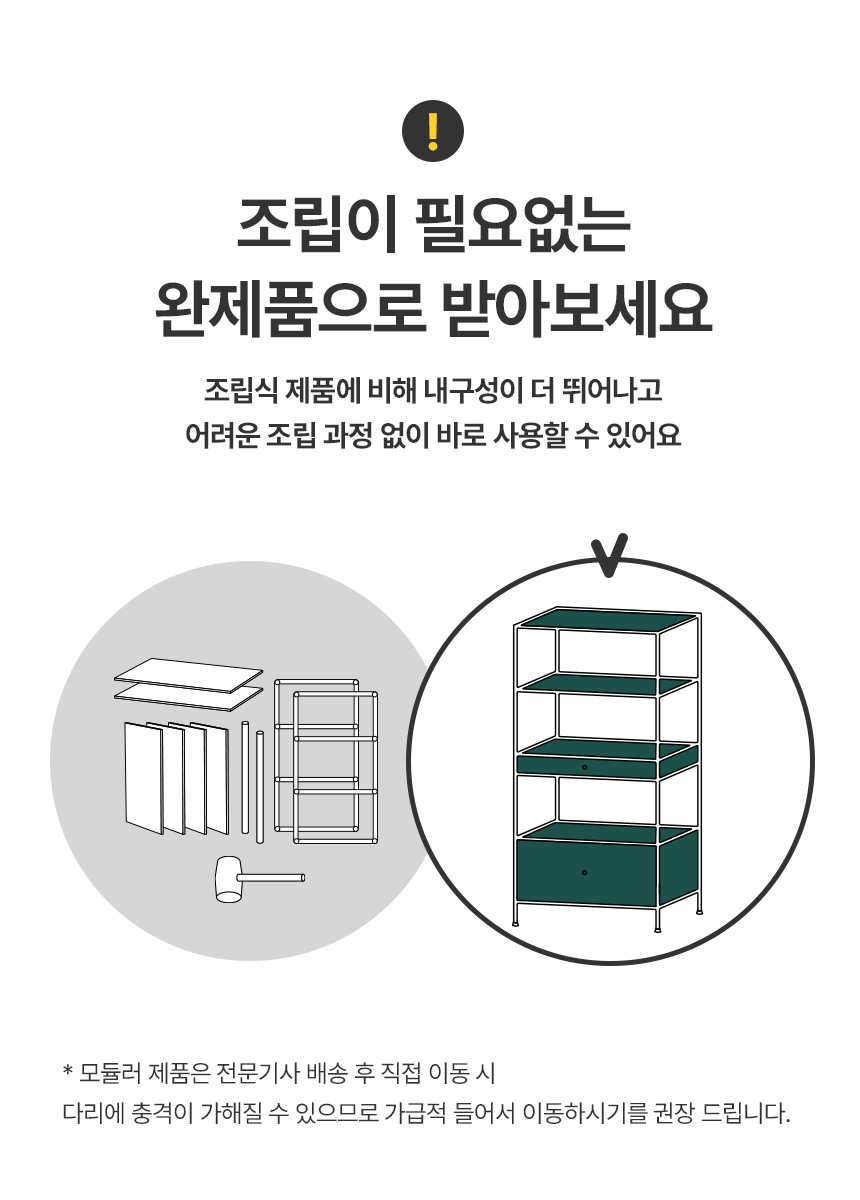 !

조립이 필요없는
완제품으로 받아보세요

조립식 제품에 비해 내구성이 더 뛰어나고
어려운 조립 과정 없이 바로 사용할 수 있어요

* 모듈러 제품은 전문기사 배송 후 직접 이동 시
다리에 충격이 가해질 수 있으므로 가급적 들어서 이동하시기를 권장 드립니다.